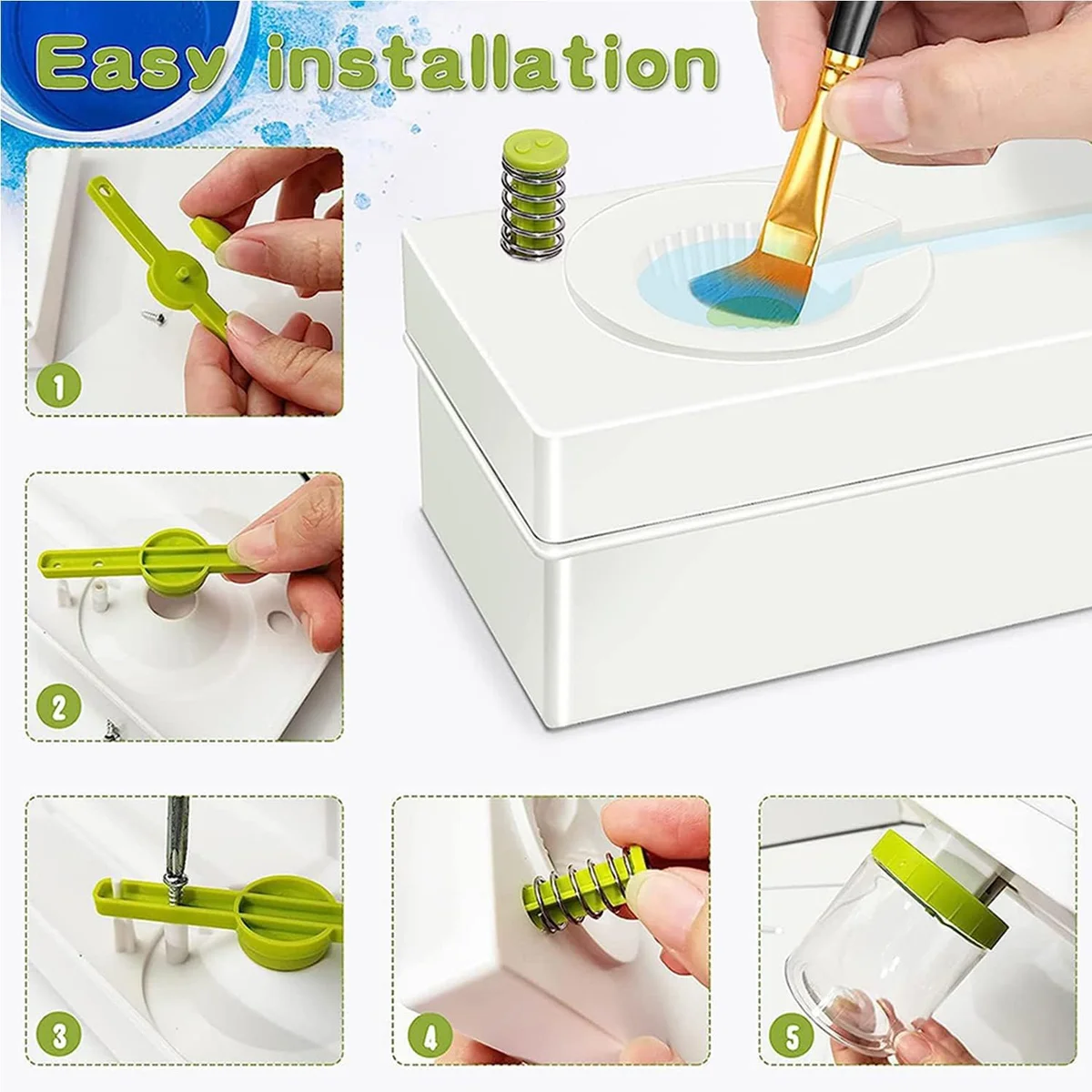 Easy installation

1

2

3

4

5